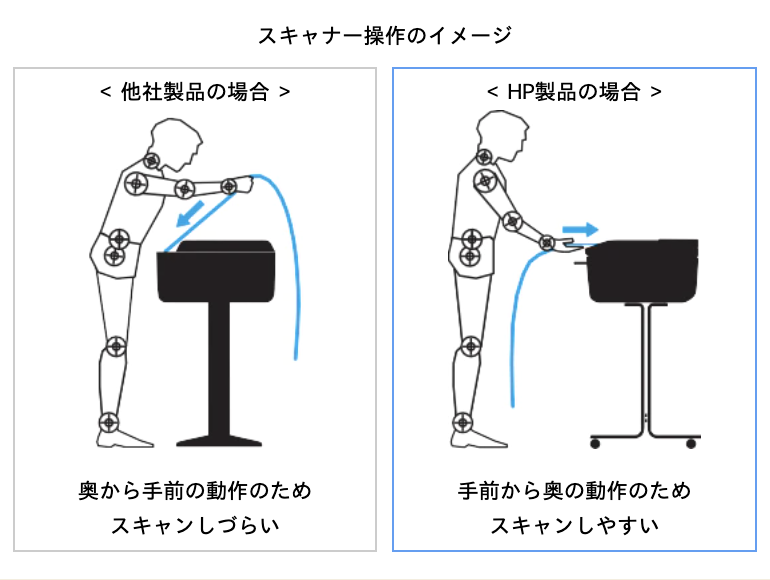 スキャナー操作のイメージ

< 他社製品の場合 >

奥から手前の動作のため
スキャンしづらい

< HP製品の場合 >

手前から奥の動作のため
スキャンしやすい